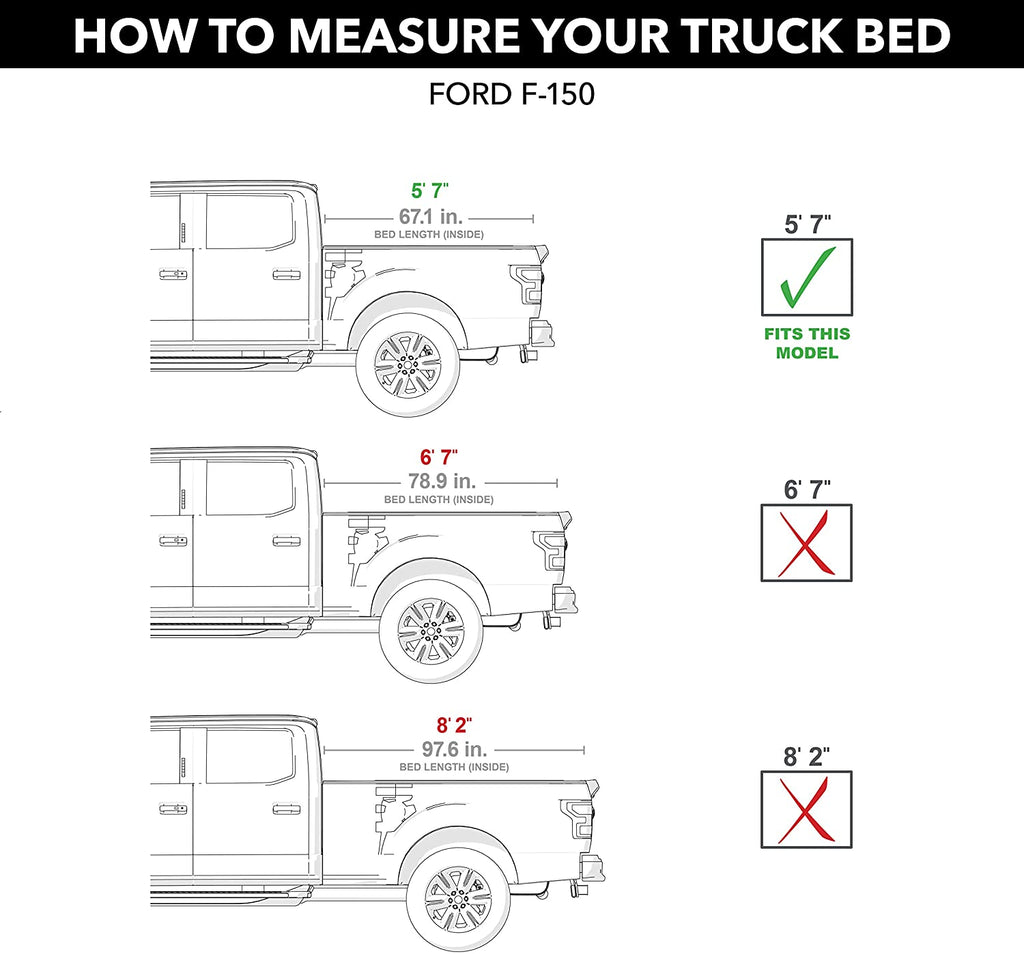 HOW TO MEASURE YOUR TRUCK BED

FORD F-150

5' 7"
67.1 in.
BED LENGTH (INSIDE)

5' 7"

FITS THIS MODEL

6' 7"
78.9 in.
BED LENGTH (INSIDE)

6' 7"

8' 2"
97.6 in.
BED LENGTH (INSIDE)

8' 2"